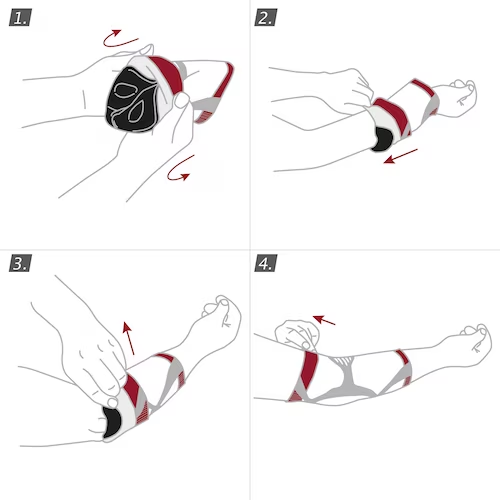 1.

2.

3.

4.