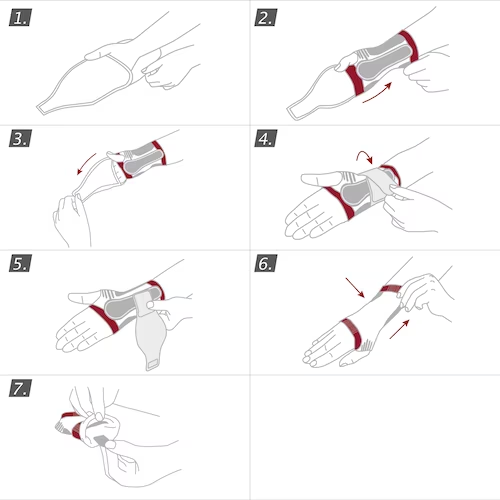 1.

2.

3.

4.

5.

6.

7.