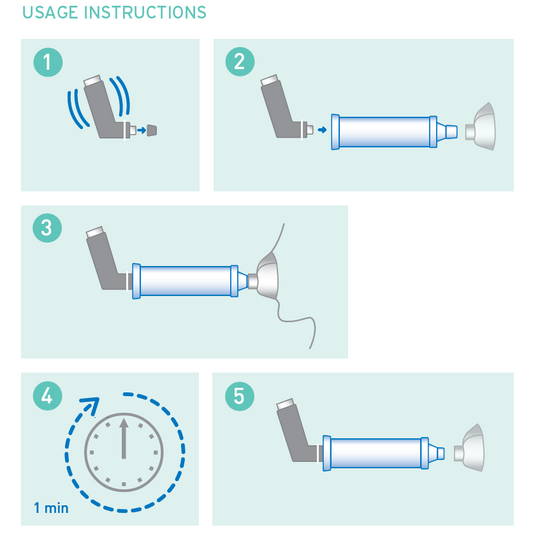 USAGE INSTRUCTIONS

1

2

3

4

1 min

5