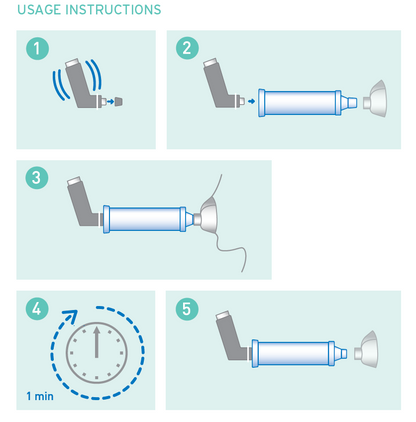 USAGE INSTRUCTIONS

1

2

3

4

1 min

5